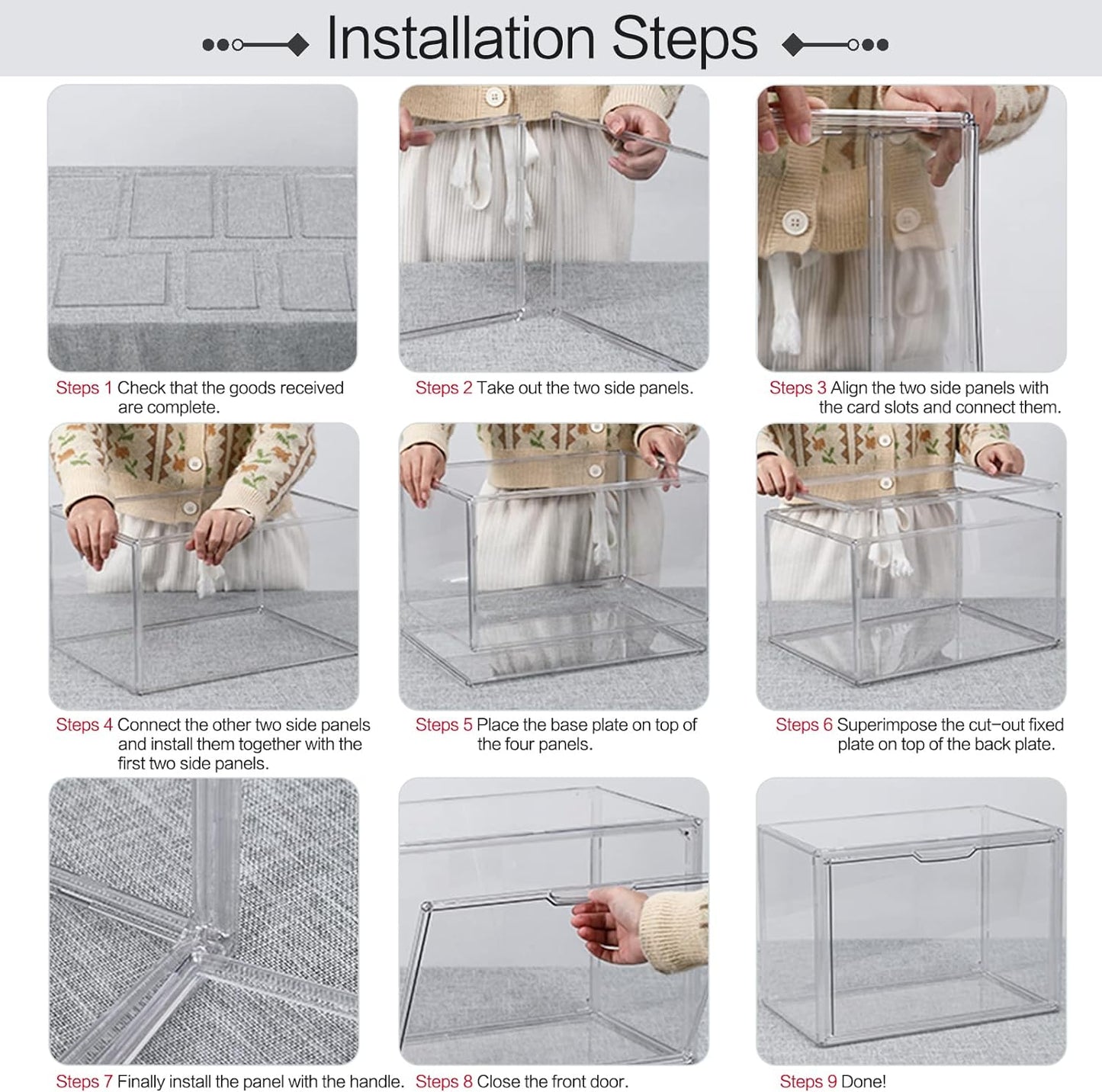 Installation Steps

Steps 1 Check that the goods received are complete.

Steps 2 Take out the two side panels.

Steps 3 Align the two side panels with the card slots and connect them.

Steps 4 Connect the other two side panels and install them together with the first two side panels.

Steps 5 Place the base plate on top of the four panels.

Steps 6 Superimpose the cut-out fixed plate on top of the back plate.

Steps 7 Finally install the panel with the handle.

Steps 8 Close the front door.

Steps 9 Done!