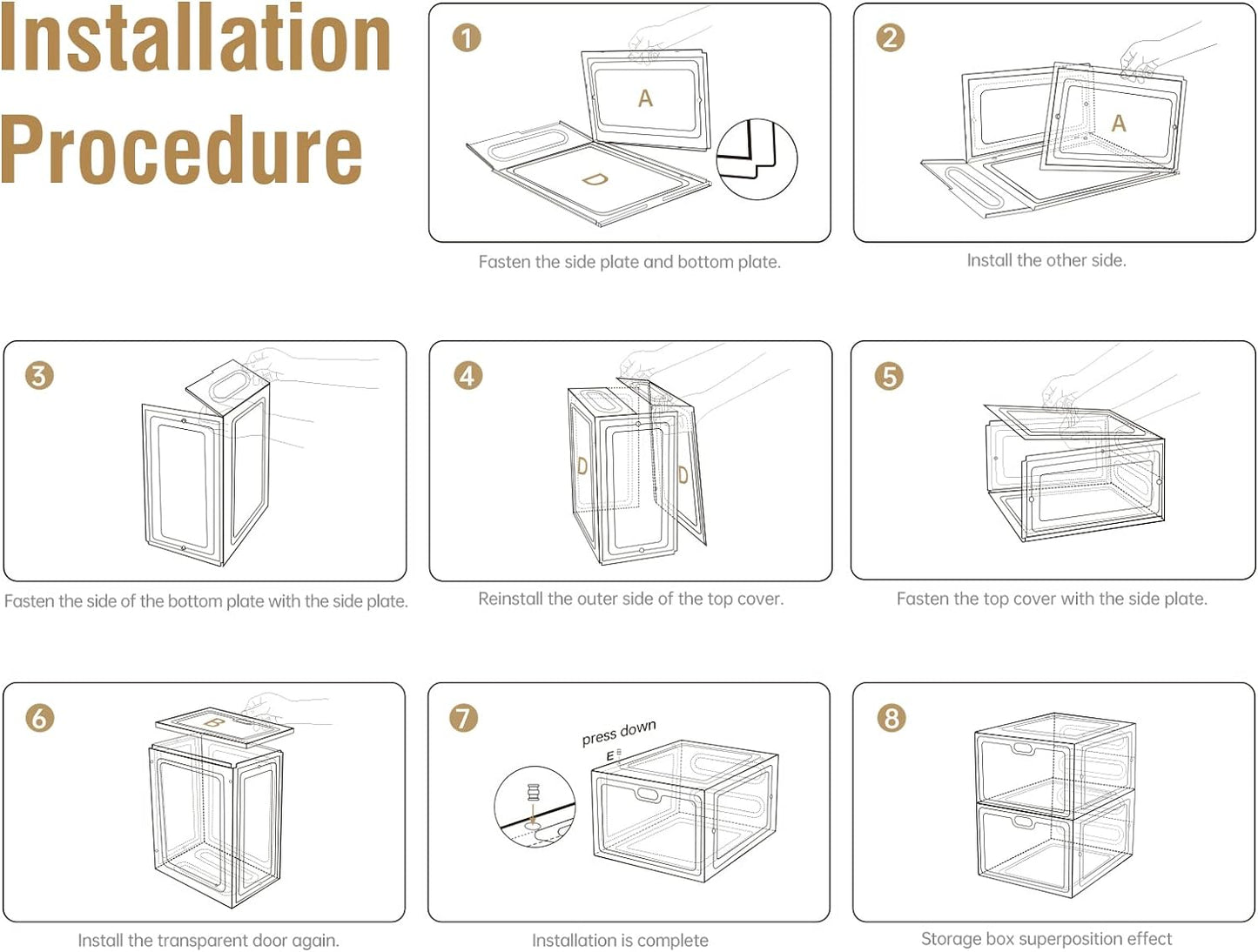 Installation Procedure

1
A
D
Fasten the side plate and bottom plate.

2
A
Install the other side.

3
Fasten the side of the bottom plate with the side plate.

4
D
D
Reinstall the outer side of the top cover.

5
Fasten the top cover with the side plate.

6
B
Install the transparent door again.

7
press down
E
Installation is complete

8
Storage box superposition effect